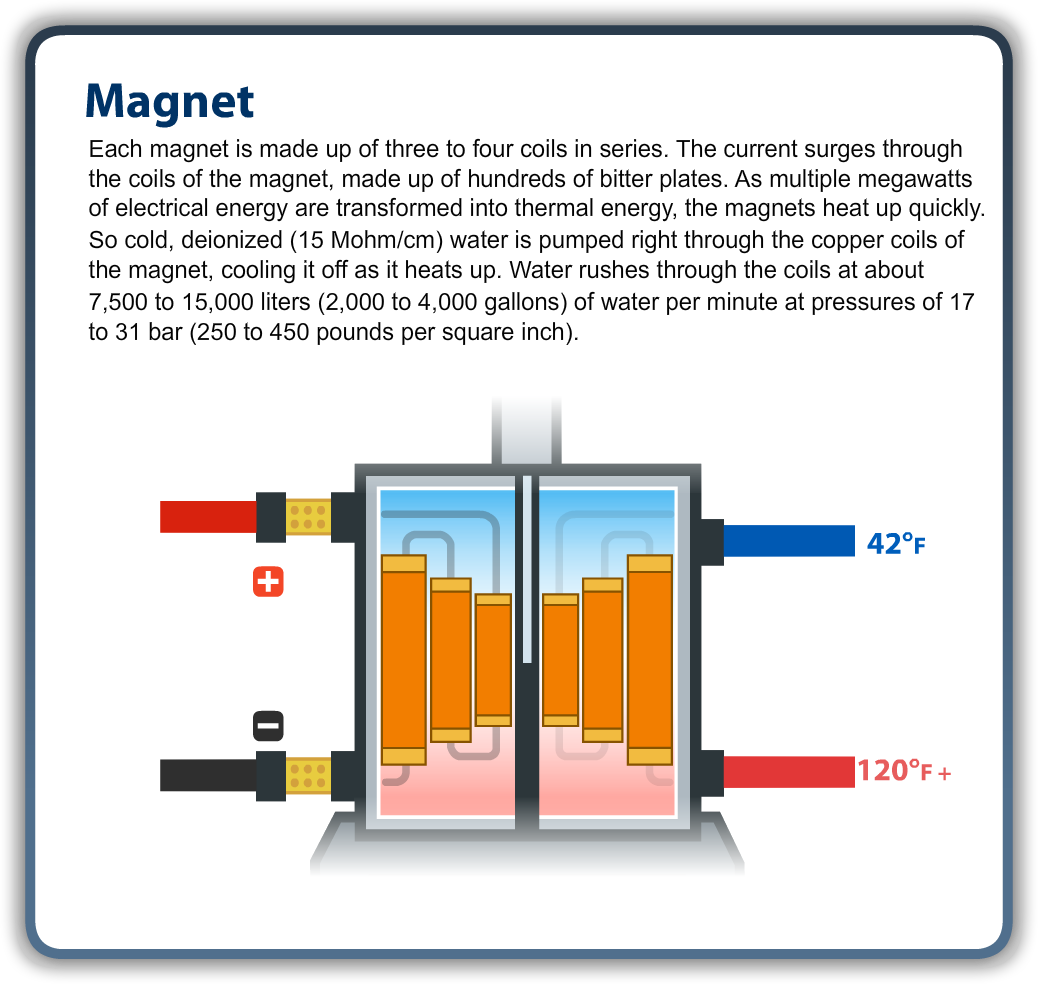 Magnet

Each magnet is made up of three to four coils in series. The current surges through the coils of the magnet, made up of hundreds of bitter plates. As multiple megawatts of electrical energy are transformed into thermal energy, the magnets heat up quickly. So cold, deionized (15 Mohm/cm) water is pumped right through the copper coils of the magnet, cooling it off as it heats up. Water rushes through the coils at about 7,500 to 15,000 liters (2,000 to 4,000 gallons) of water per minute at pressures of 17 to 31 bar (250 to 450 pounds per square inch).

+

−

42°F

120°F +