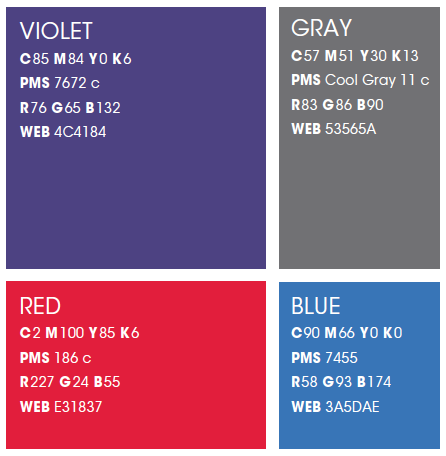 VIOLET
C85 M84 Y0 K6
PMS 7672 c
R76 G65 B132
WEB 4C4184

GRAY
C57 M51 Y30 K13
PMS Cool Gray 11 c
R83 G86 B90
WEB 53565A

RED
C2 M100 Y85 K6
PMS 186 c
R227 G24 B55
WEB E31837

BLUE
C90 M66 Y0 K0
PMS 7455
R58 G93 B174
WEB 3A5DAE